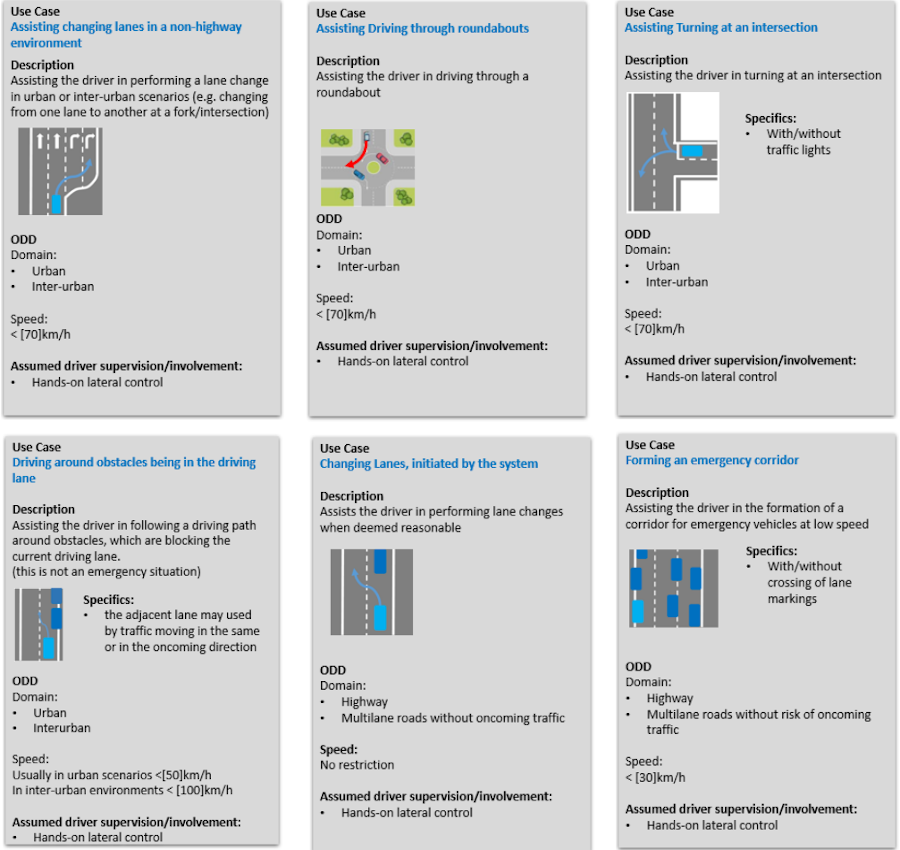 Use Case
Assisting changing lanes in a non-highway environment

Description
Assisting the driver in performing a lane change in urban or inter-urban scenarios (e.g. changing from one lane to another at a fork/intersection)

ODD
Domain:
• Urban
• Inter-urban

Speed:
< [70]km/h

Assumed driver supervision/involvement:
• Hands-on lateral control

Use Case
Assisting Driving through roundabouts

Description
Assisting the driver in driving through a roundabout

ODD
Domain:
• Urban
• Inter-urban

Speed:
< [70]km/h

Assumed driver supervision/involvement:
• Hands-on lateral control

Use Case
Assisting Turning at an intersection

Description
Assisting the driver in turning at an intersection

Specifics:
• With/without traffic lights

ODD
Domain:
• Urban
• Inter-urban

Speed:
< [70]km/h

Assumed driver supervision/involvement:
• Hands-on lateral control

Use Case
Driving around obstacles being in the driving lane

Description
Assisting the driver in following a driving path around obstacles, which are blocking the current driving lane.
(this is not an emergency situation)

Specifics:
• the adjacent lane may used by traffic moving in the same or in the oncoming direction

ODD
Domain:
• Urban
• Interurban

Speed:
Usually in urban scenarios <[50]km/h
In inter-urban environments < [100]km/h

Assumed driver supervision/involvement:
• Hands-on lateral control

Use Case
Changing Lanes, initiated by the system

Description
Assists the driver in performing lane changes when deemed reasonable

ODD
Domain:
• Highway
• Multilane roads without oncoming traffic

Speed:
No restriction

Assumed driver supervision/involvement:
• Hands-on lateral control

Use Case
Forming an emergency corridor

Description
Assisting the driver in the formation of a corridor for emergency vehicles at low speed

Specifics:
• With/without crossing of lane markings

ODD
Domain:
• Highway
• Multilane roads without risk of oncoming traffic

Speed:
< [30]km/h

Assumed driver supervision/involvement:
• Hands-on lateral control